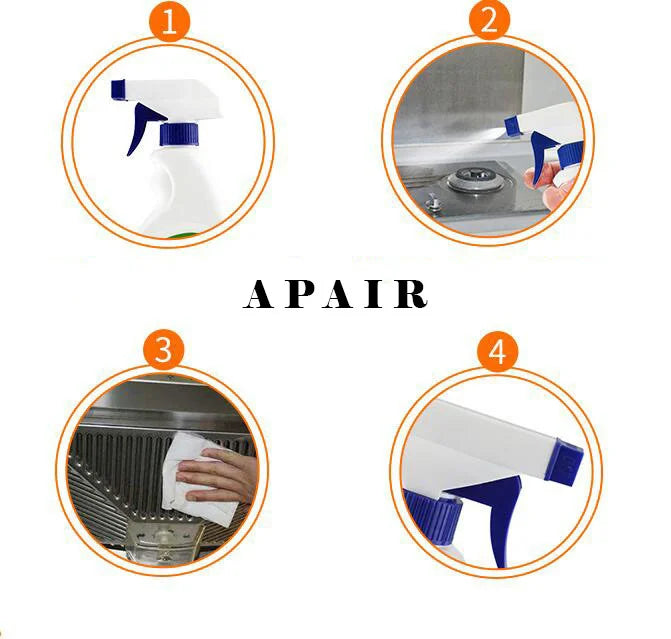 1

2

APAIR

3

4