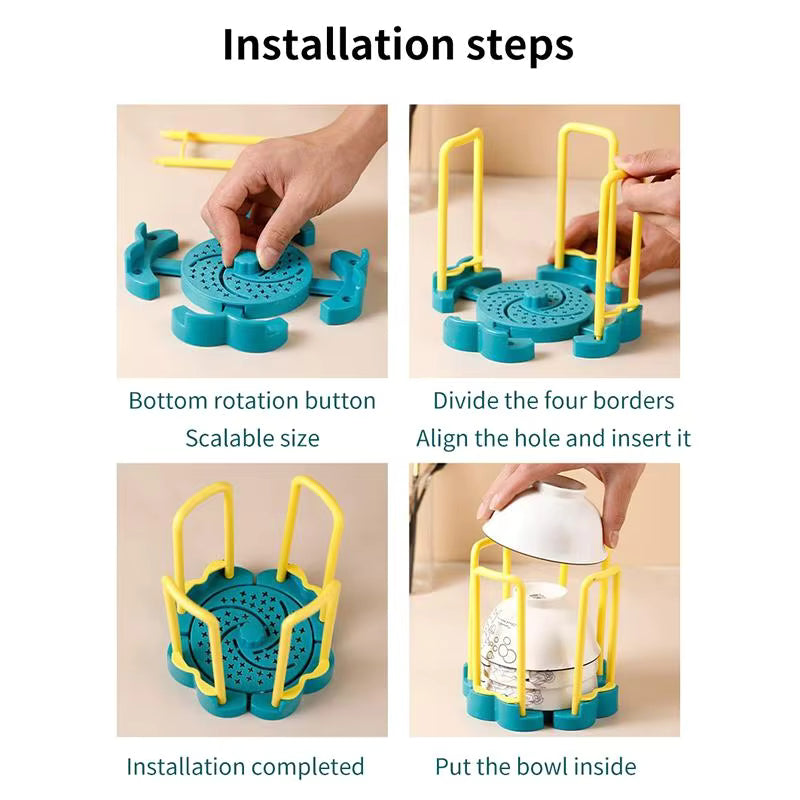 Installation steps

Bottom rotation button
Scalable size

Divide the four borders
Align the hole and insert it

Installation completed

Put the bowl inside