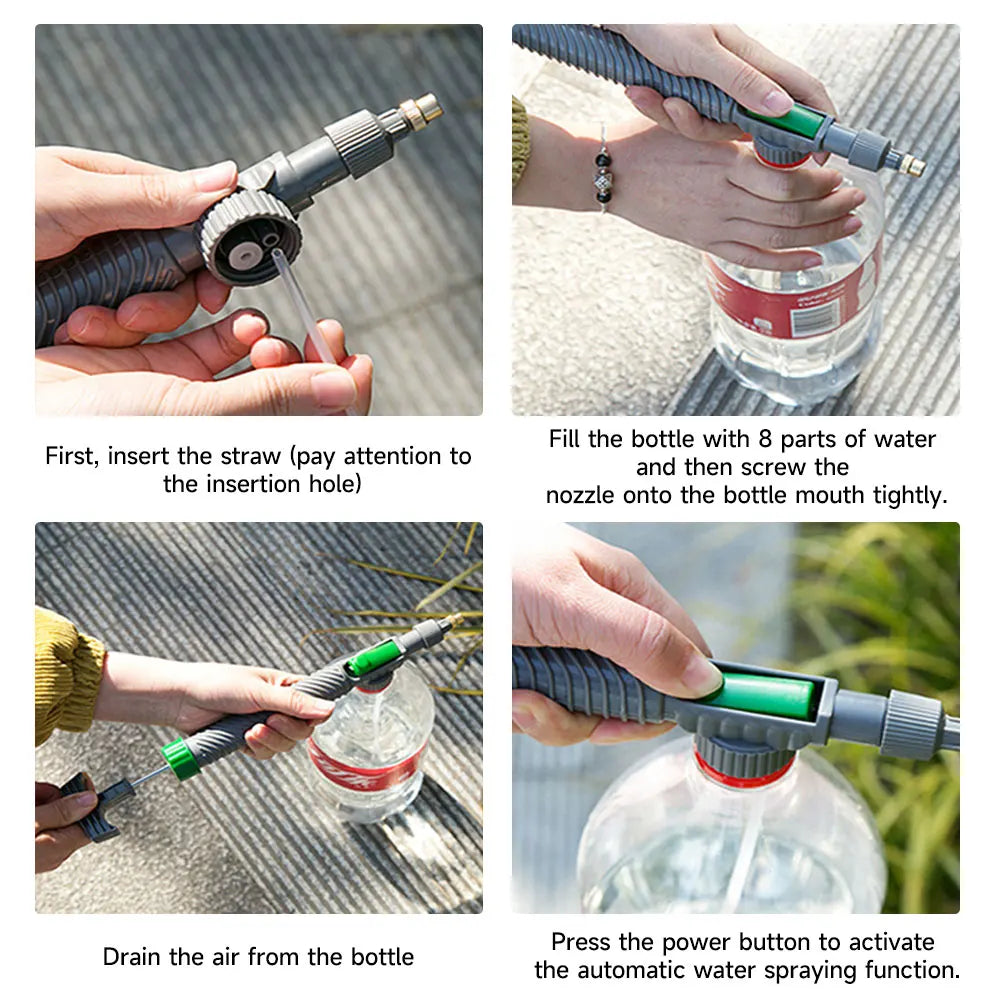 First, insert the straw (pay attention to the insertion hole)

Fill the bottle with 8 parts of water and then screw the nozzle onto the bottle mouth tightly.

Drain the air from the bottle

Press the power button to activate the automatic water spraying function.